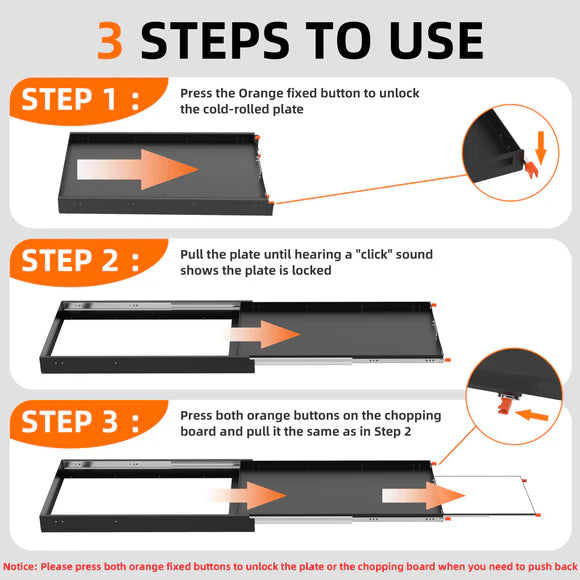 3 STEPS TO USE

STEP 1 :

Press the Orange fixed button to unlock the cold-rolled plate

STEP 2 :

Pull the plate until hearing a "click" sound shows the plate is locked

STEP 3 :

Press both orange buttons on the chopping board and pull it the same as in Step 2

Notice: Please press both orange fixed buttons to unlock the plate or the chopping board when you need to push back