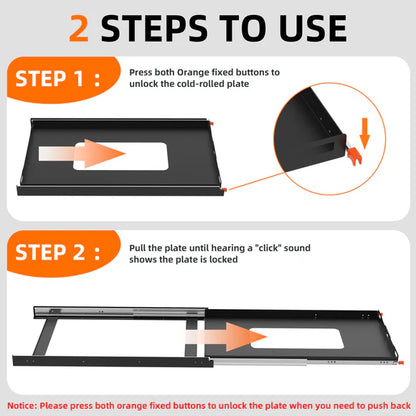 2 STEPS TO USE

STEP 1 :

Press both Orange fixed buttons to unlock the cold-rolled plate

STEP 2 :

Pull the plate until hearing a "click" sound shows the plate is locked

Notice: Please press both orange fixed buttons to unlock the plate when you need to push back