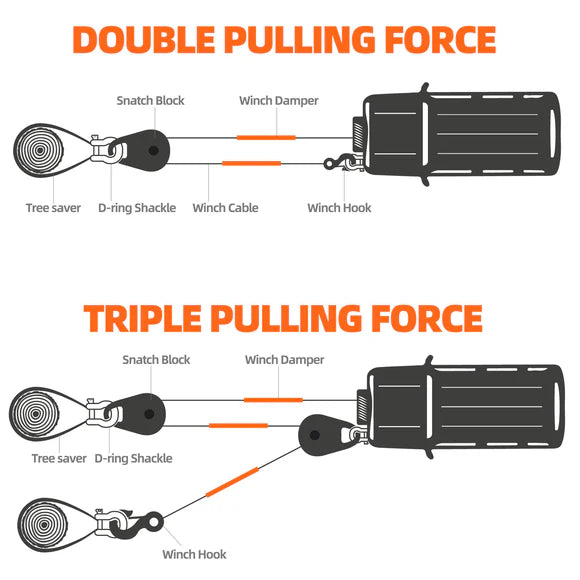 DOUBLE PULLING FORCE

Snatch Block

Winch Damper

Tree saver

D-ring Shackle

Winch Cable

Winch Hook

TRIPLE PULLING FORCE

Snatch Block

Winch Damper

Tree saver

D-ring Shackle

Winch Hook