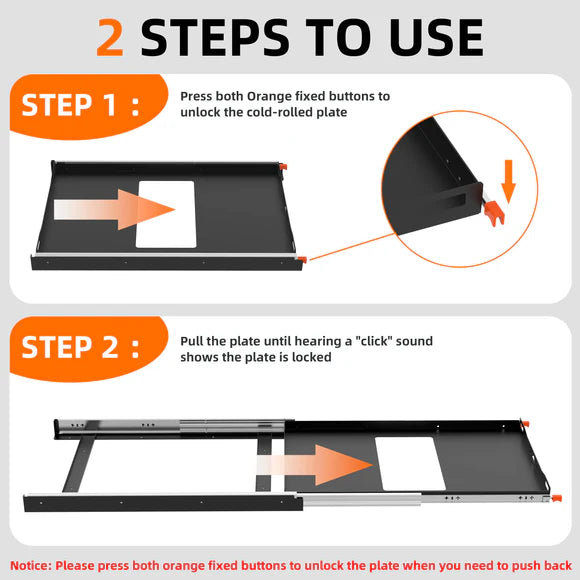 2 STEPS TO USE

STEP 1 :

Press both Orange fixed buttons to unlock the cold-rolled plate

STEP 2 :

Pull the plate until hearing a "click" sound shows the plate is locked

Notice: Please press both orange fixed buttons to unlock the plate when you need to push back